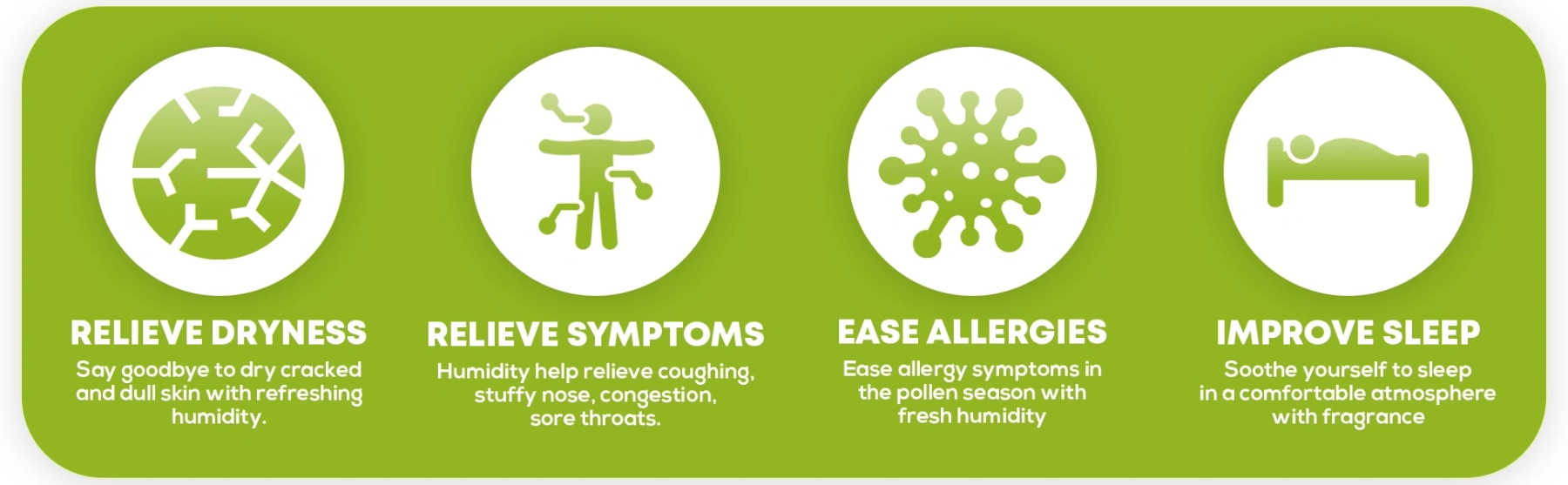 RELIEVE DRYNESS

Say goodbye to dry cracked and dull skin with refreshing humidity.

RELIEVE SYMPTOMS

Humidity help relieve coughing, stuffy nose, congestion, sore throats.

EASE ALLERGIES

Ease allergy symptoms in the pollen season with fresh humidity

IMPROVE SLEEP

Soothe yourself to sleep in a comfortable atmosphere with fragrance